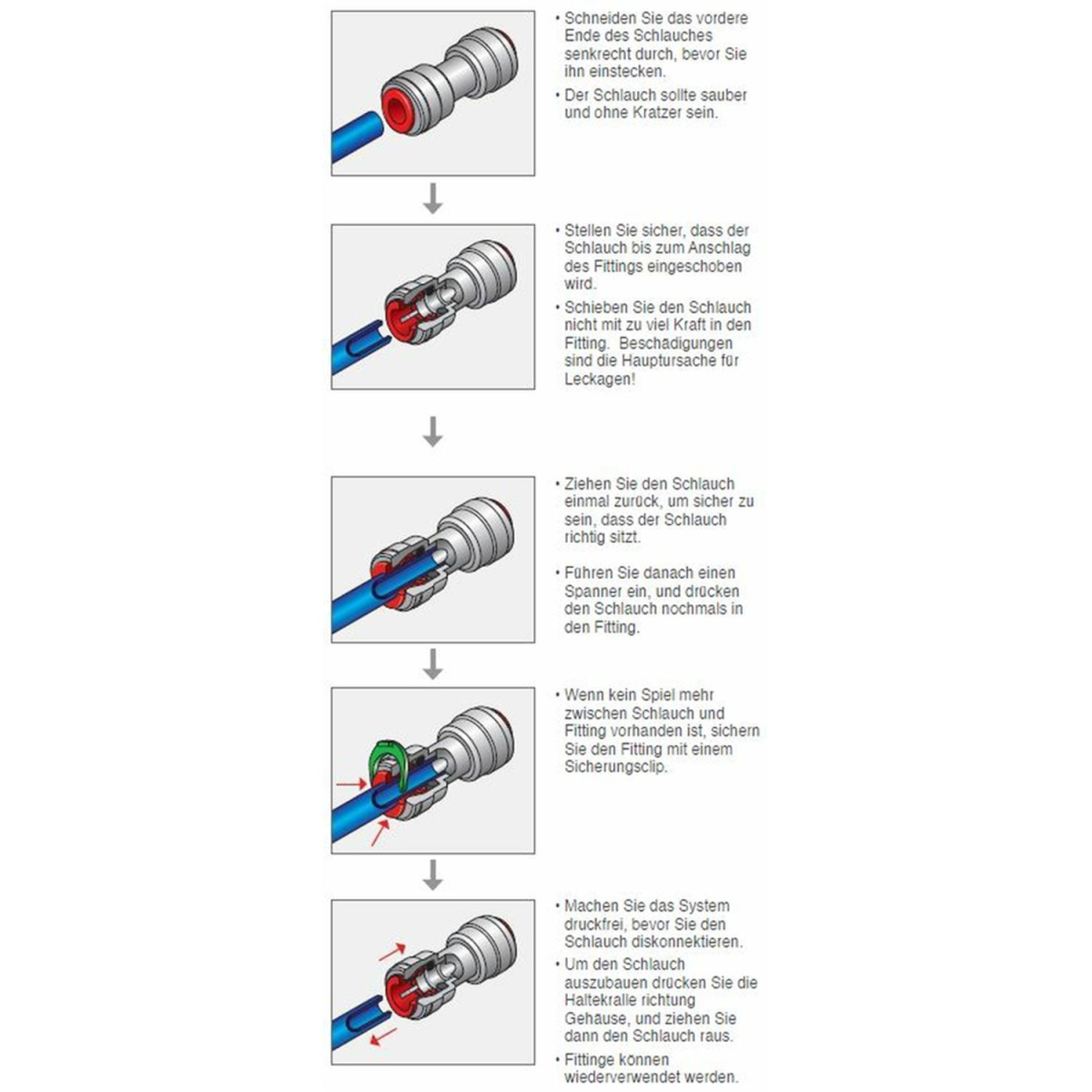 • Schneiden Sie das vordere Ende des Schlauches senkrecht durch, bevor Sie ihn einstecken.

• Der Schlauch sollte sauber und ohne Kratzer sein.

• Stellen Sie sicher, dass der Schlauch bis zum Anschlag des Fittings eingeschoben wird.

• Schieben Sie den Schlauch nicht mit zu viel Kraft in den Fitting. Beschädigungen sind die Hauptursache für Leckagen!

• Ziehen Sie den Schlauch einmal zurück, um sicher zu sein, dass der Schlauch richtig sitzt.

• Führen Sie danach einen Spanner ein, und drücken den Schlauch nochmals in den Fitting.

• Wenn kein Spiel mehr zwischen Schlauch und Fitting vorhanden ist, sichern Sie den Fitting mit einem Sicherungsclip.

• Machen Sie das System druckfrei, bevor Sie den Schlauch diskonnektieren.

• Um den Schlauch auszubauen drücken Sie die Haltekralle richtung Gehäuse, und ziehen Sie dann den Schlauch raus.

• Fittinge können wiederverwendet werden.