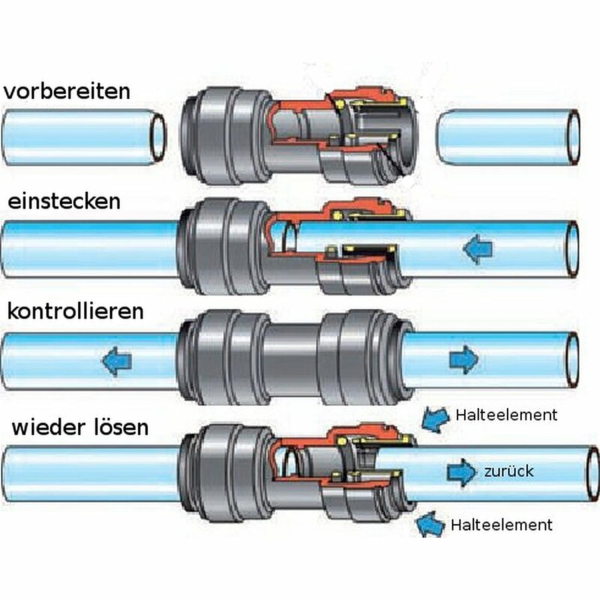 vorbereiten

einstecken

kontrollieren

wieder lösen

Halteelement

zurück

Halteelement